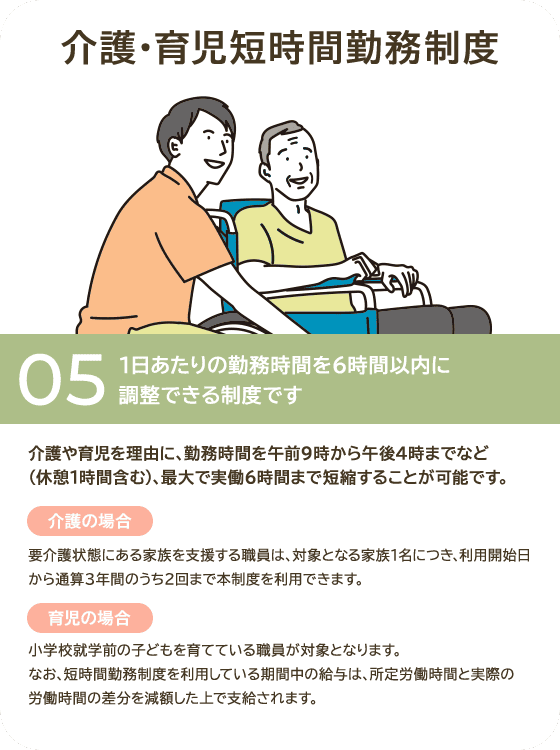 介護・育児短時間勤務制度

05 1日あたりの勤務時間を6時間以内に調整できる制度です

介護や育児を理由に、勤務時間を午前9時から午後4時までなど（休憩1時間含む）、最大で実働6時間まで短縮することが可能です。

介護の場合

要介護状態にある家族を支援する職員は、対象となる家族1名につき、利用開始日から通算3年間のうち2回まで本制度を利用できます。

育児の場合

小学校就学前の子どもを育てている職員が対象となります。
なお、短時間勤務制度を利用している期間中の給与は、所定労働時間と実際の労働時間の差分を減額した上で支給されます。